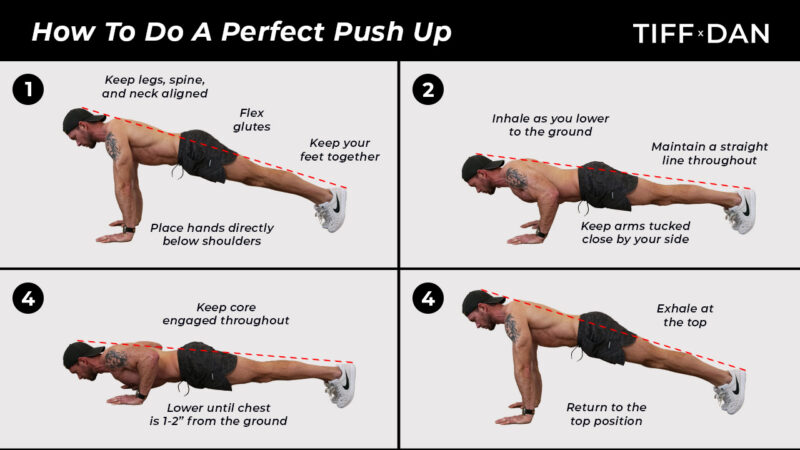 How To Do A Perfect Push Up

TIFF x DAN

1

Keep legs, spine, and neck aligned

Flex glutes

Keep your feet together

Place hands directly below shoulders

2

Inhale as you lower to the ground

Maintain a straight line throughout

Keep arms tucked close by your side

4

Keep core engaged throughout

Lower until chest is 1-2" from the ground

4

Exhale at the top

Return to the top position